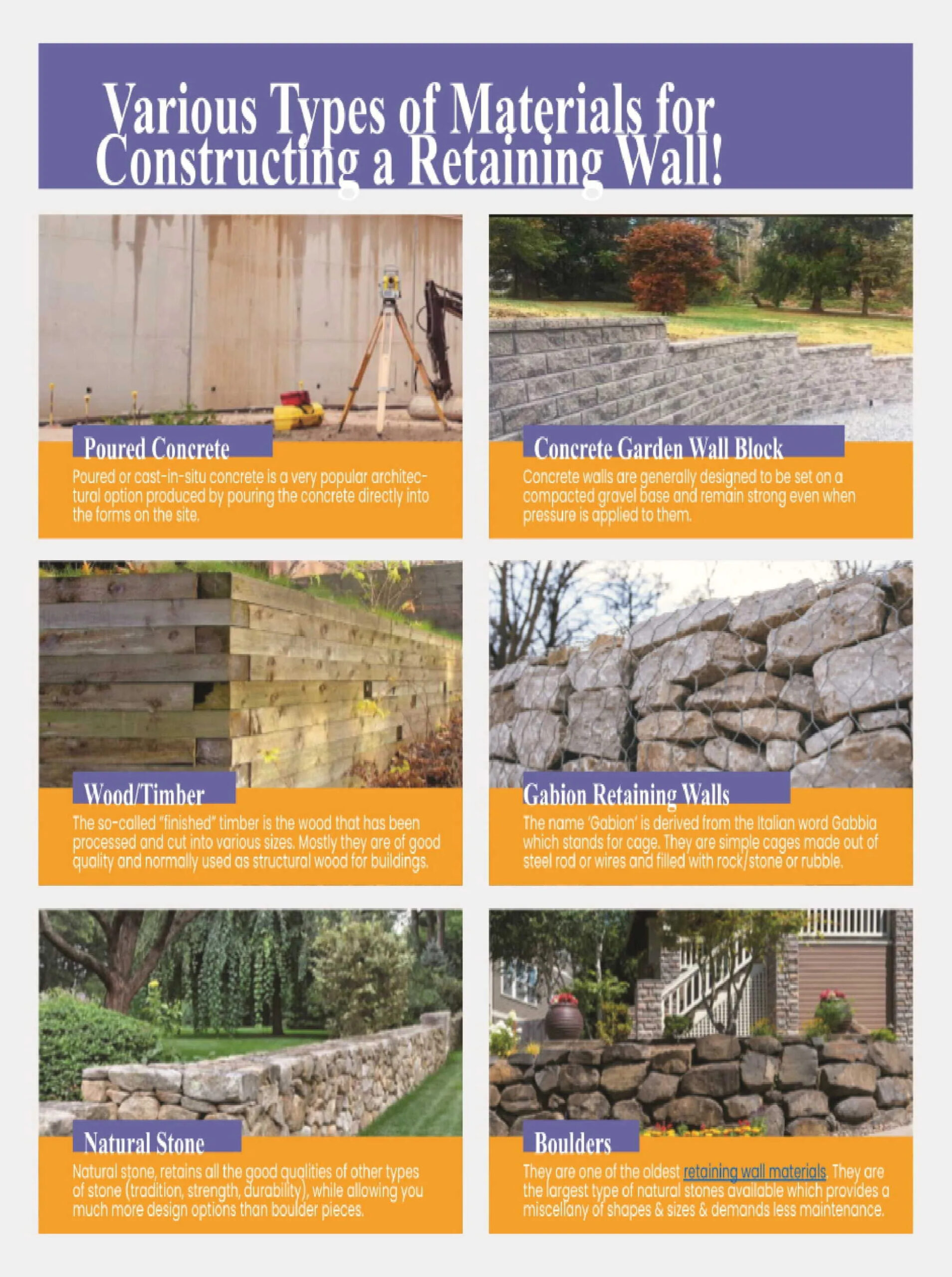 Various Types of Materials for Constructing a Retaining Wall!

Poured Concrete

Poured or cast-in-situ concrete is a very popular architectural option produced by pouring the concrete directly into the forms on the site.

Concrete Garden Wall Block

Concrete walls are generally designed to be set on a compacted gravel base and remain strong even when pressure is applied to them.

Wood/Timber

The so-called "finished" timber is the wood that has been processed and cut into various sizes. Mostly they are of good quality and normally used as structural wood for buildings.

Gabion Retaining Walls

The name 'Gabion' is derived from the Italian word Gabbia which stands for cage. They are simple cages made out of steel rod or wires and filled with rock/stone or rubble.

Natural Stone

Natural stone, retains all the good qualities of other types of stone (tradition, strength, durability), while allowing you much more design options than boulder pieces.

Boulders

They are one of the oldest retaining wall materials. They are the largest type of natural stones available which provides a miscellany of shapes & sizes & demands less maintenance.